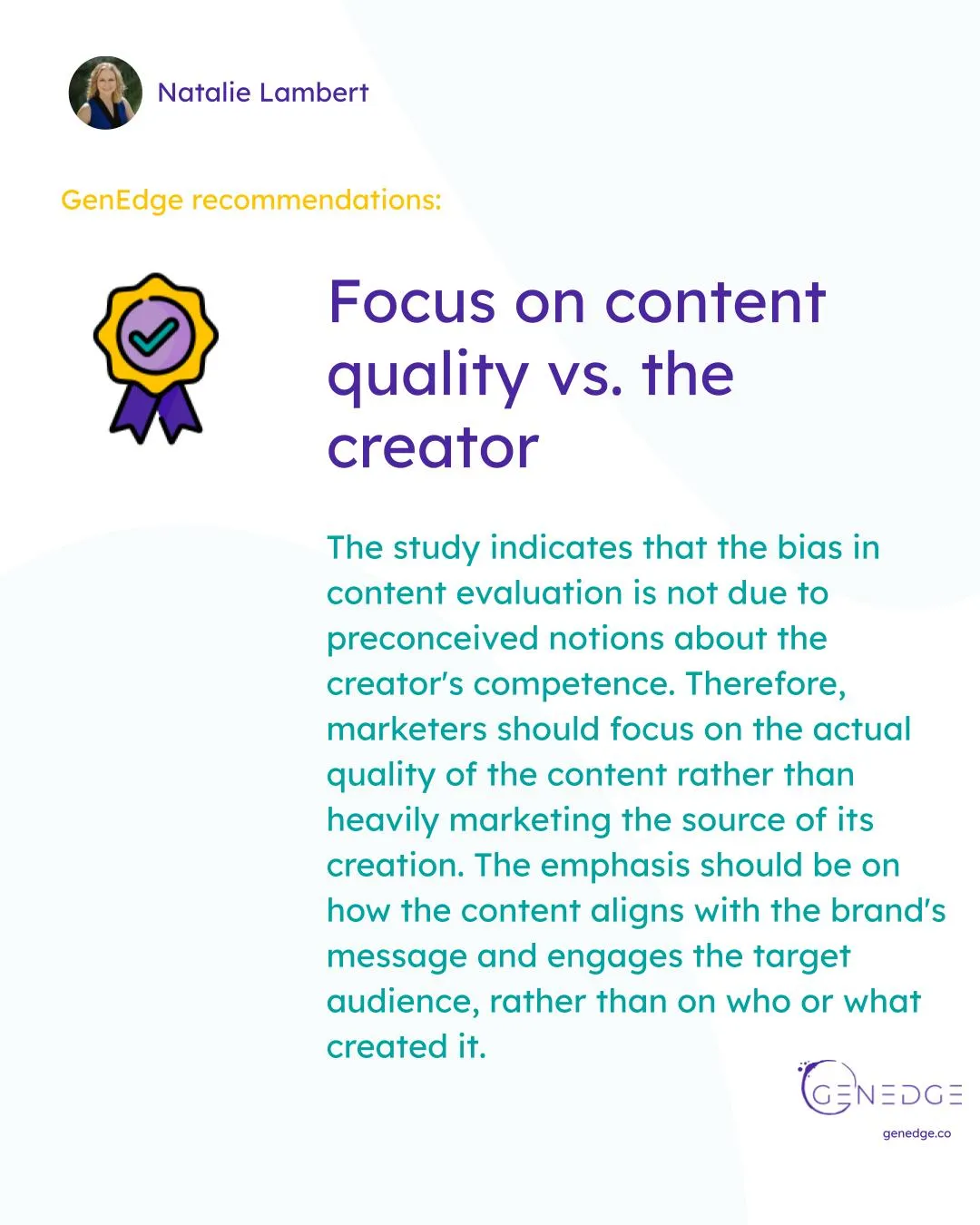 Natalie Lambert

GenEdge recommendations:

Focus on content quality vs. the creator

The study indicates that the bias in content evaluation is not due to preconceived notions about the creator's competence. Therefore, marketers should focus on the actual quality of the content rather than heavily marketing the source of its creation. The emphasis should be on how the content aligns with the brand's message and engages the target audience, rather than on who or what created it.

GENEDGE

genedge.co