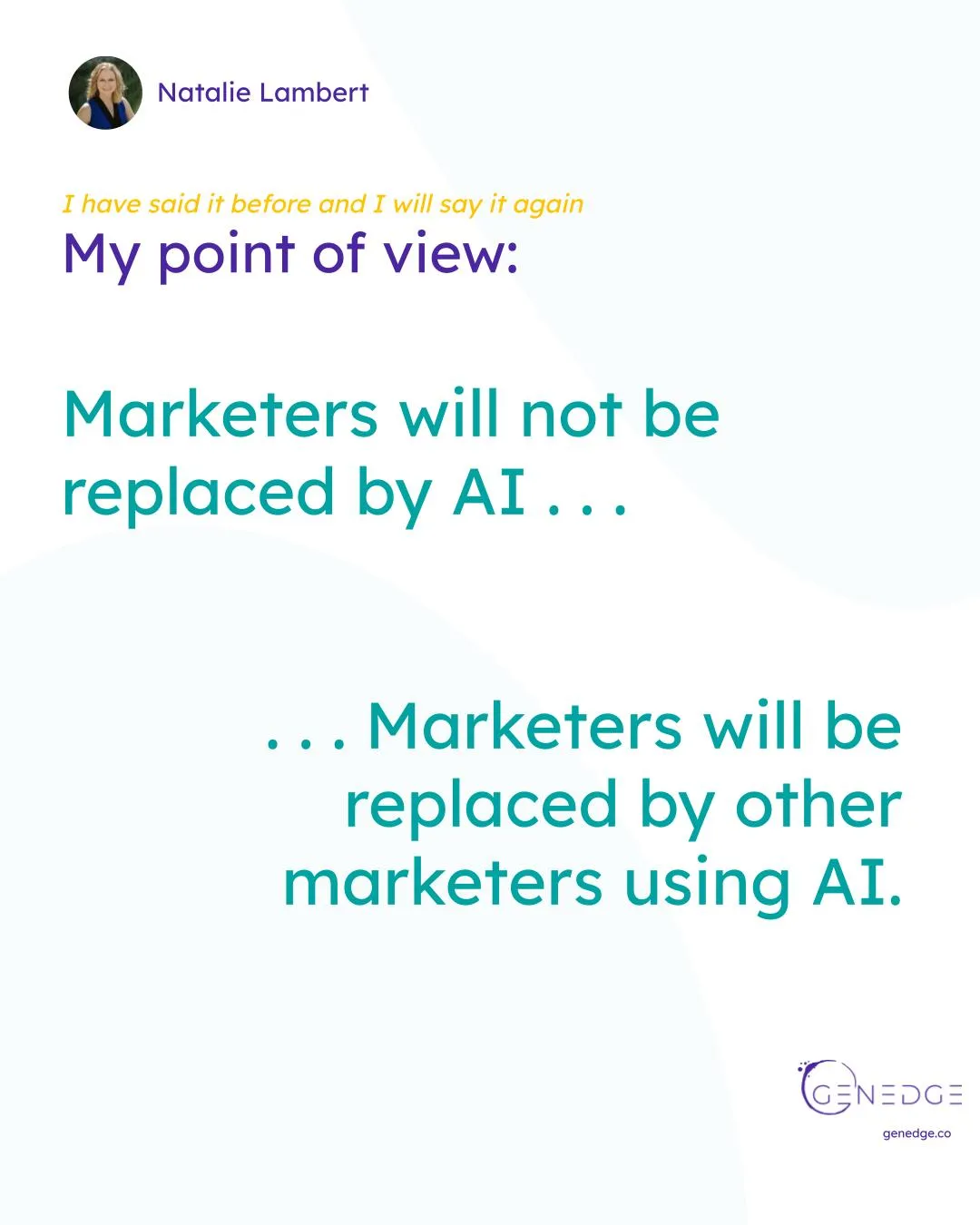 Natalie Lambert

I have said it before and I will say it again

My point of view:

Marketers will not be replaced by AI . . .

. . . Marketers will be replaced by other marketers using AI.

GENEDGE

genedge.co