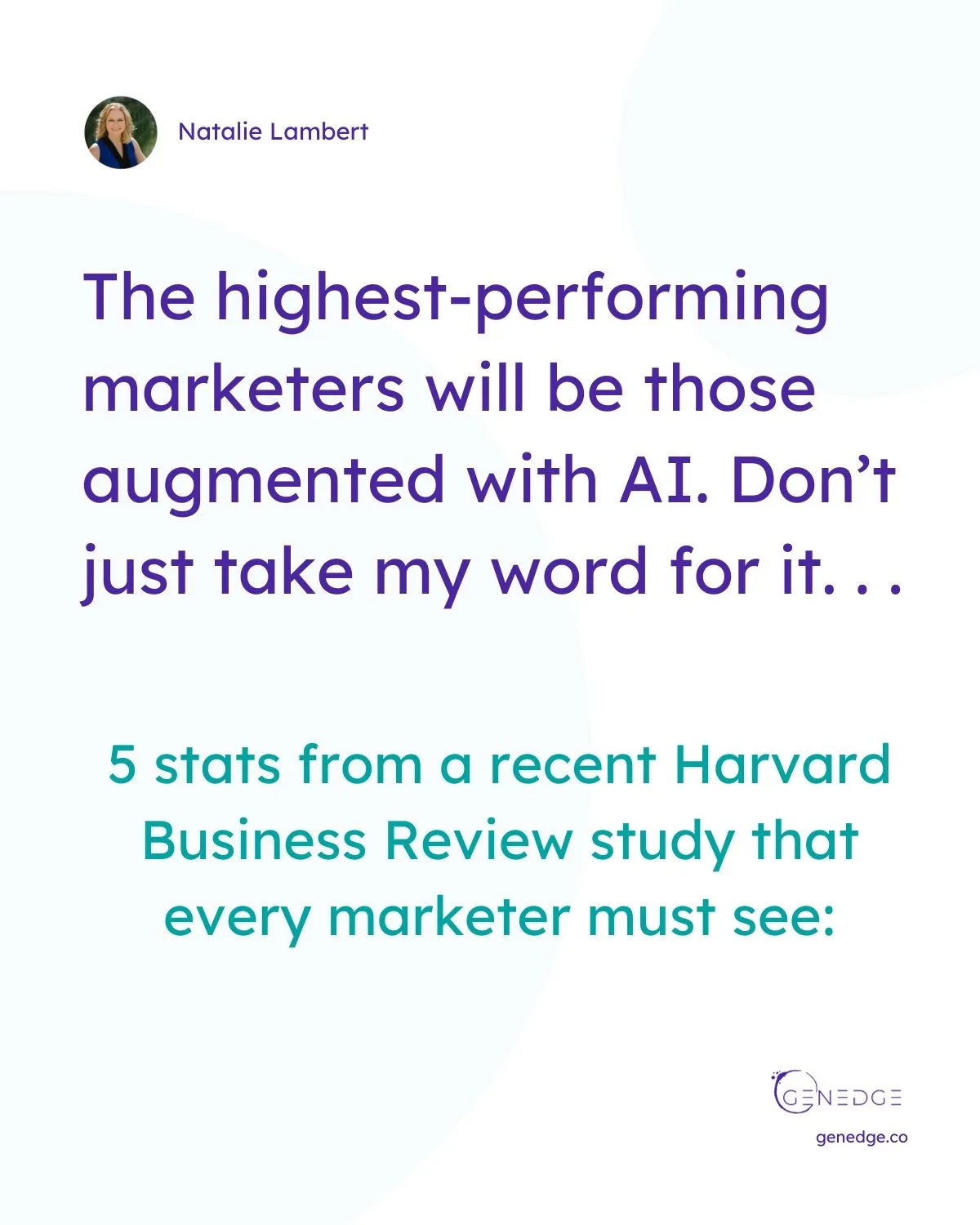 Natalie Lambert

The highest-performing marketers will be those augmented with AI. Don’t just take my word for it. . .

5 stats from a recent Harvard Business Review study that every marketer must see:

GENEDGE
genedge.co