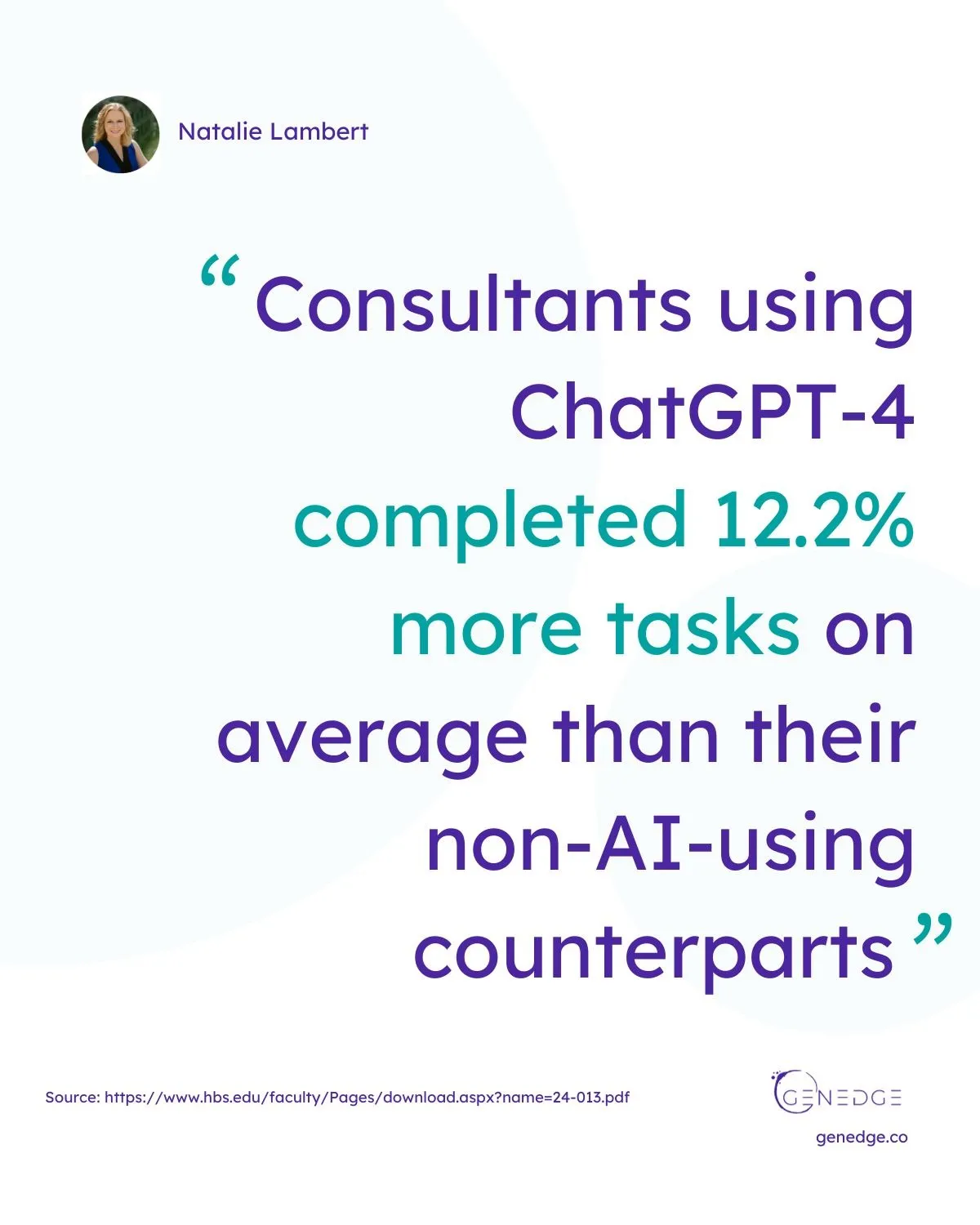 Natalie Lambert

“Consultants using ChatGPT-4 completed 12.2% more tasks on average than their non-AI-using counterparts”

Source: https://www.hbs.edu/faculty/Pages/download.aspx?name=24-013.pdf

GENEDGE
genedge.co