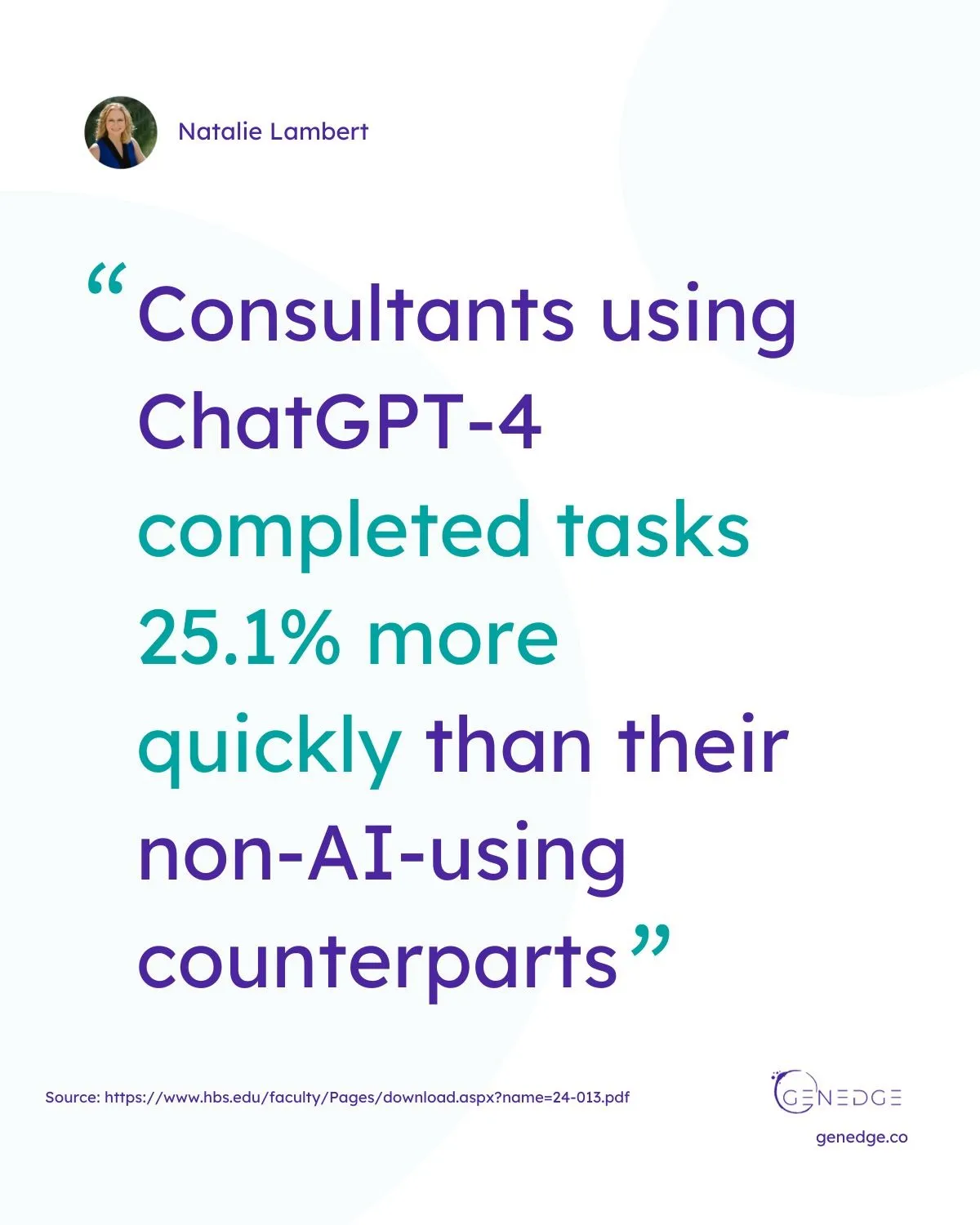 Natalie Lambert

“Consultants using ChatGPT-4 completed tasks 25.1% more quickly than their non-AI-using counterparts”

Source: https://www.hbs.edu/faculty/Pages/download.aspx?name=24-013.pdf

GENEDGE
genedge.co