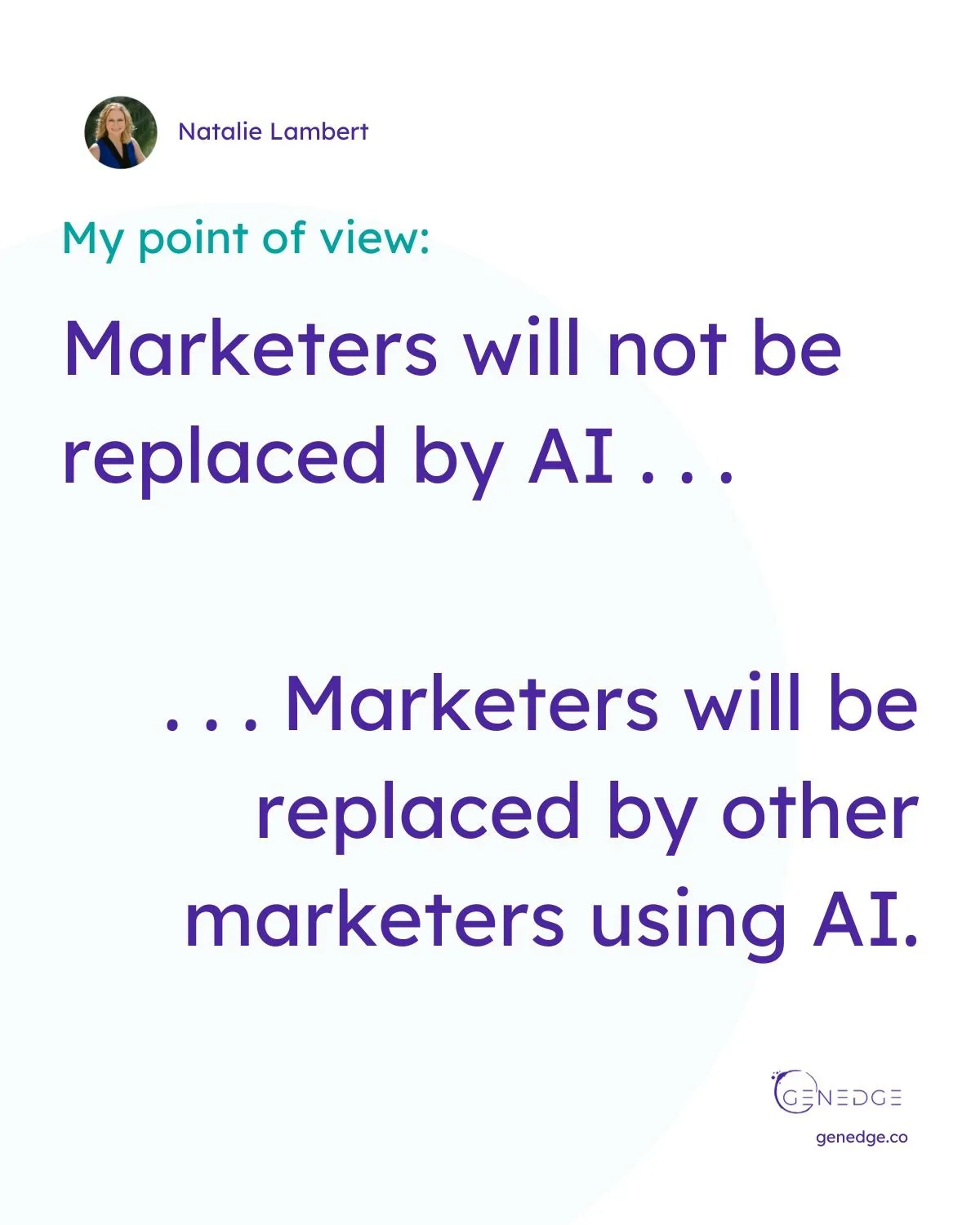 Natalie Lambert

My point of view:

Marketers will not be replaced by AI . . .

. . . Marketers will be replaced by other marketers using AI.

GENEDGE

genedge.co